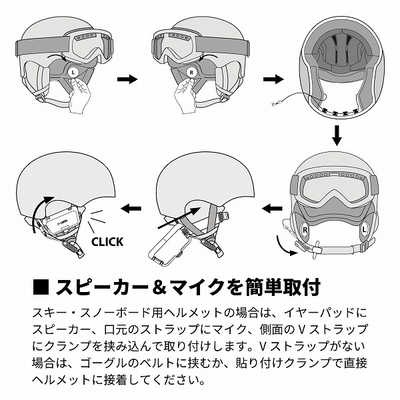 L

R

R

L

CLICK

■ スピーカー＆マイクを簡単取付

スキー・スノーボード用ヘルメットの場合は、イヤーパッドにスピーカー、口元のストラップにマイク、側面のＶストラップにクランプを挟み込んで取り付けします。Ｖストラップがない場合は、ゴーグルのベルトに挟むか、貼り付けクランプで直接ヘルメットに接着してください。