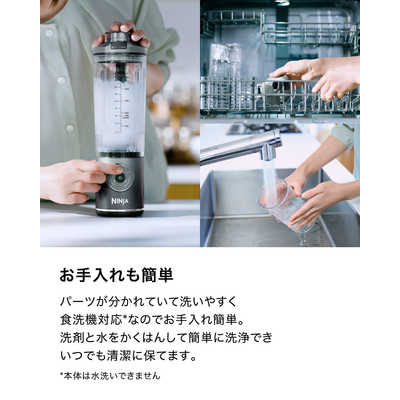 NINJA

お手入れも簡単

パーツが分かれていて洗いやすく
食洗機対応*なのでお手入れ簡単。
洗剤と水をかくはんして簡単に洗浄でき
いつでも清潔に保てます。

*本体は水洗いできません