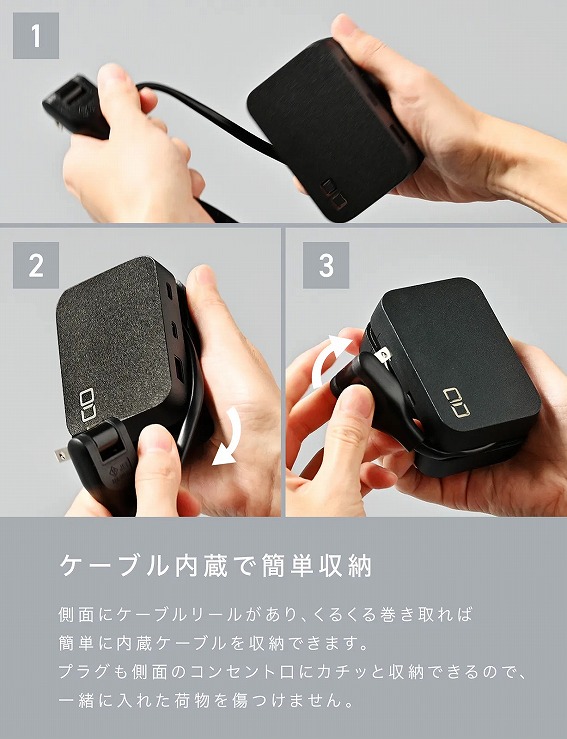 1

2

3

ケーブル内蔵で簡単収納

側面にケーブルリールがあり、くるくる巻き取れば簡単に内蔵ケーブルを収納できます。
プラグも側面のコンセント口にカチッと収納できるので、一緒に入れた荷物を傷つけません。