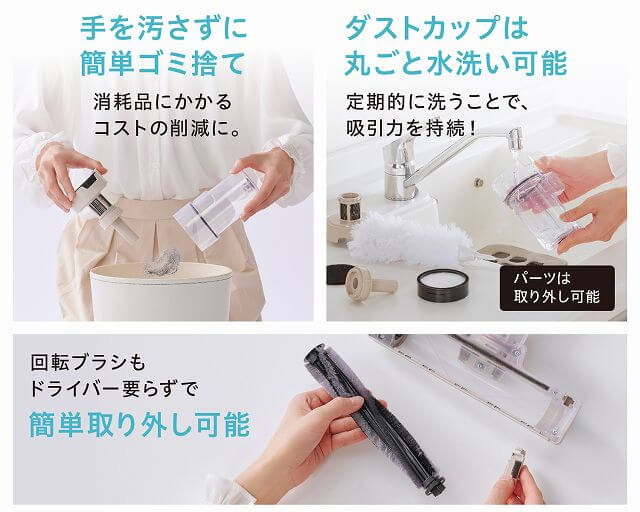 手を汚さずに
簡単ゴミ捨て

消耗品にかかる
コストの削減に。

ダストカップは
丸ごと水洗い可能

定期的に洗うことで、
吸引力を持続！

パーツは
取り外し可能

回転ブラシも
ドライバー要らずで
簡単取り外し可能