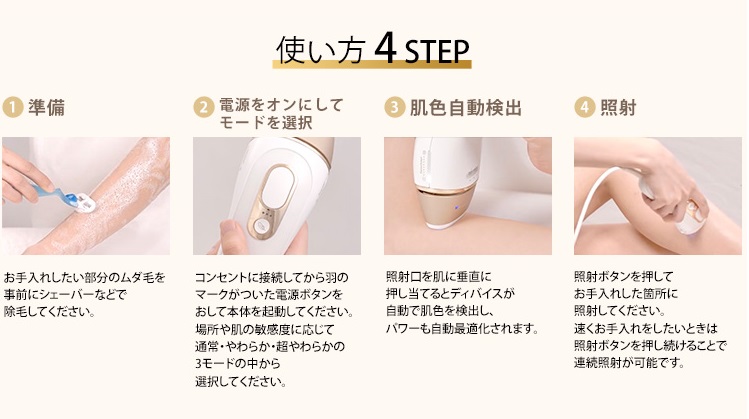 使い方 4 STEP

1 準備

お手入れしたい部分のムダ毛を事前にシェーバーなどで除毛してください。

2 電源をオンにしてモードを選択

コンセントに接続してから羽のマークがついた電源ボタンをおして本体を起動してください。場所や肌の敏感度に応じて通常・やわらか・超やわらかの3モードの中から選択してください。

3 肌色自動検出

照射口を肌に垂直に押し当てるとディバイスが自動で肌色を検出し、パワーも自動最適化されます。

4 照射

照射ボタンを押してお手入れした箇所に照射してください。速くお手入れをしたいときは照射ボタンを押し続けることで連続照射が可能です。