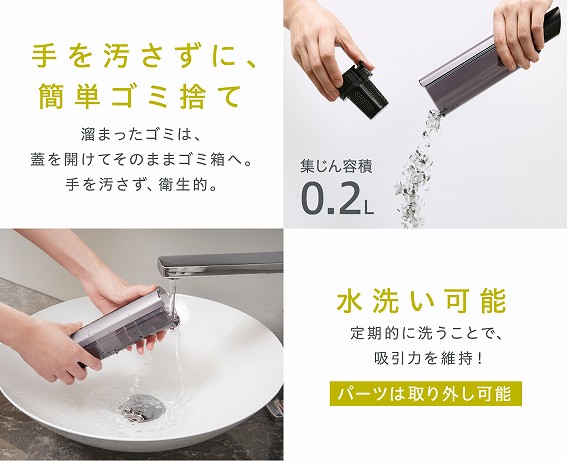 手を汚さずに、
簡単ゴミ捨て

溜まったゴミは、
蓋を開けてそのままゴミ箱へ。
手を汚さず、衛生的。

集じん容積
0.2L

水洗い可能

定期的に洗うことで、
吸引力を維持！

パーツは取り外し可能