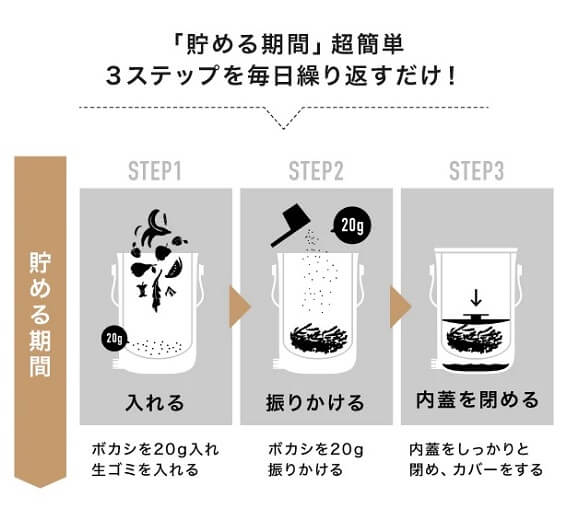 「貯める期間」超簡単
3ステップを毎日繰り返すだけ！

貯める期間

STEP1

20g

入れる

ボカシを20g入れ
生ゴミを入れる

STEP2

20g

振りかける

ボカシを20g
振りかける

STEP3

内蓋を閉める

内蓋をしっかりと
閉め、カバーをする