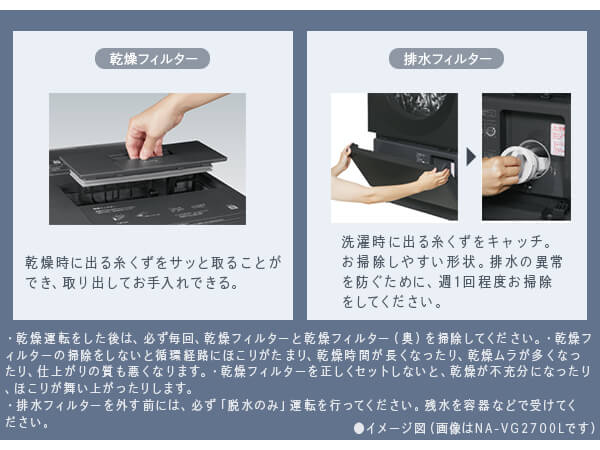 乾燥フィルター

乾燥時に出る糸くずをサッと取ることができ、取り出してお手入れできる。

排水フィルター

洗濯時に出る糸くずをキャッチ。お掃除しやすい形状。排水の異常を防ぐために、週1回程度お掃除をしてください。

・乾燥運転をした後は、必ず毎回、乾燥フィルターと乾燥フィルター（奥）を掃除してください。・乾燥フィルターの掃除をしないと循環経路にほこりがたまり、乾燥時間が長くなったり、乾燥ムラが多くなったり、仕上がりの質も悪くなります。・乾燥フィルターを正しくセットしないと、乾燥が不充分になったり、ほこりが舞い上がったりします。
・排水フィルターを外す前には、必ず「脱水のみ」運転を行ってください。残水を容器などで受けてください。
●イメージ図（画像はNA-VG2700Lです）