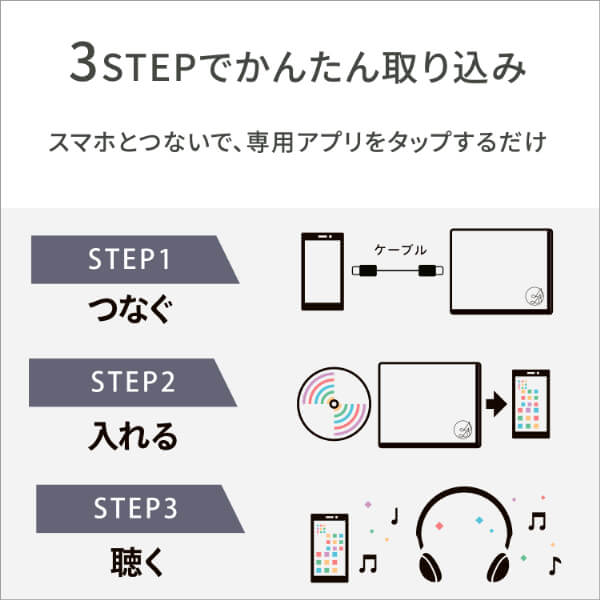 3STEPでかんたん取り込み

スマホとつないで、専用アプリをタップするだけ

STEP1
つなぐ

ケーブル

STEP2
入れる

STEP3
聴く