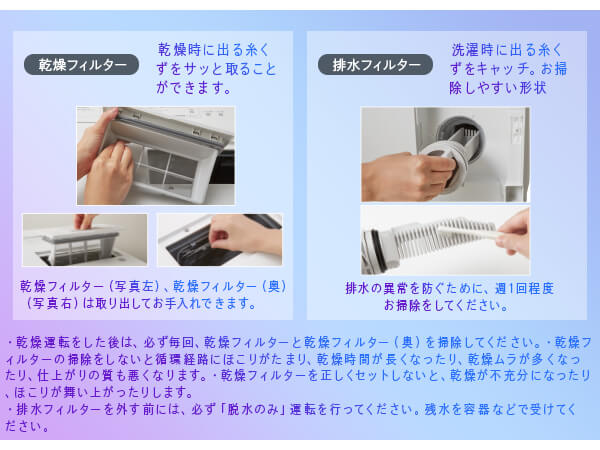 乾燥フィルター

乾燥時に出る糸くずをサッと取ることができます。

乾燥フィルター（写真左）、乾燥フィルター（奥）（写真右）は取り出してお手入れできます。

排水フィルター

洗濯時に出る糸くずをキャッチ。お掃除しやすい形状

排水の異常を防ぐために、週1回程度お掃除をしてください。

・乾燥運転をした後は、必ず毎回、乾燥フィルターと乾燥フィルター（奥）を掃除してください。・乾燥フィルターの掃除をしないと循環経路にほこりがたまり、乾燥時間が長くなったり、乾燥ムラが多くなったり、仕上がりの質も悪くなります。・乾燥フィルターを正しくセットしないと、乾燥が不充分になったり、ほこりが舞い上がったりします。
・排水フィルターを外す前には、必ず「脱水のみ」運転を行ってください。残水を容器などで受けてください。