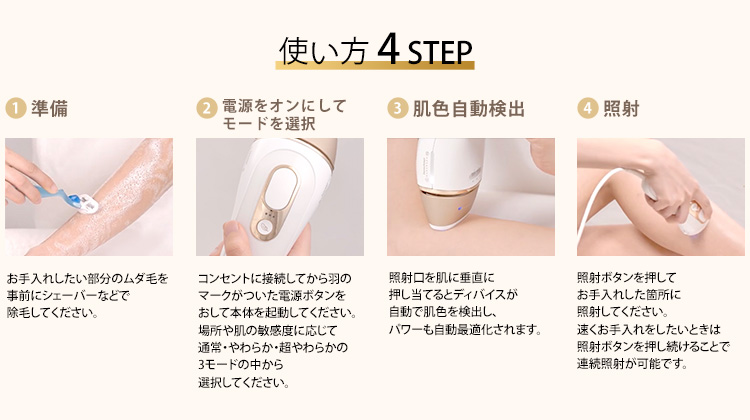 使い方 4 STEP

1 準備

お手入れしたい部分のムダ毛を事前にシェーバーなどで除毛してください。

2 電源をオンにしてモードを選択

コンセントに接続してから羽のマークがついた電源ボタンをおして本体を起動してください。場所や肌の敏感度に応じて通常・やわらか・超やわらかの3モードの中から選択してください。

3 肌色自動検出

照射口を肌に垂直に押し当てるとディバイスが自動で肌色を検出し、パワーも自動最適化されます。

4 照射

照射ボタンを押してお手入れした箇所に照射してください。速くお手入れをしたいときは照射ボタンを押し続けることで連続照射が可能です。